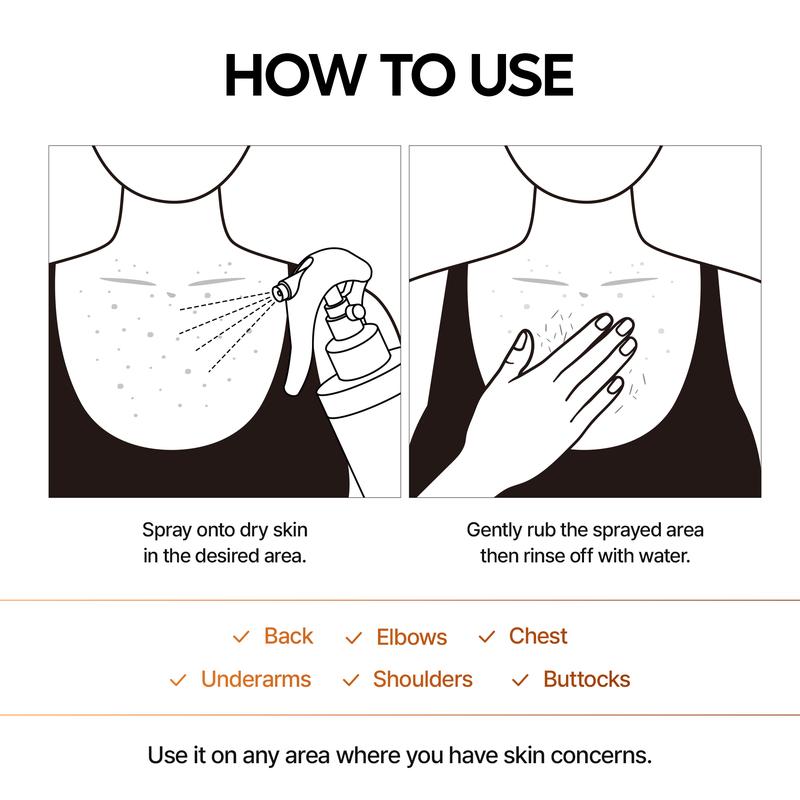 HOW TO USE

Spray onto dry skin in the desired area.

Gently rub the sprayed area then rinse off with water.

✓ Back ✓ Elbows ✓ Chest
✓ Underarms ✓ Shoulders ✓ Buttocks

Use it on any area where you have skin concerns.