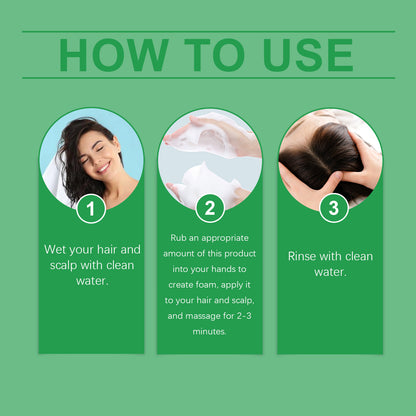 HOW TO USE

1

Wet your hair and scalp with clean water.

2

Rub an appropriate amount of this product into your hands to create foam, apply it to your hair and scalp, and massage for 2-3 minutes.

3

Rinse with clean water.