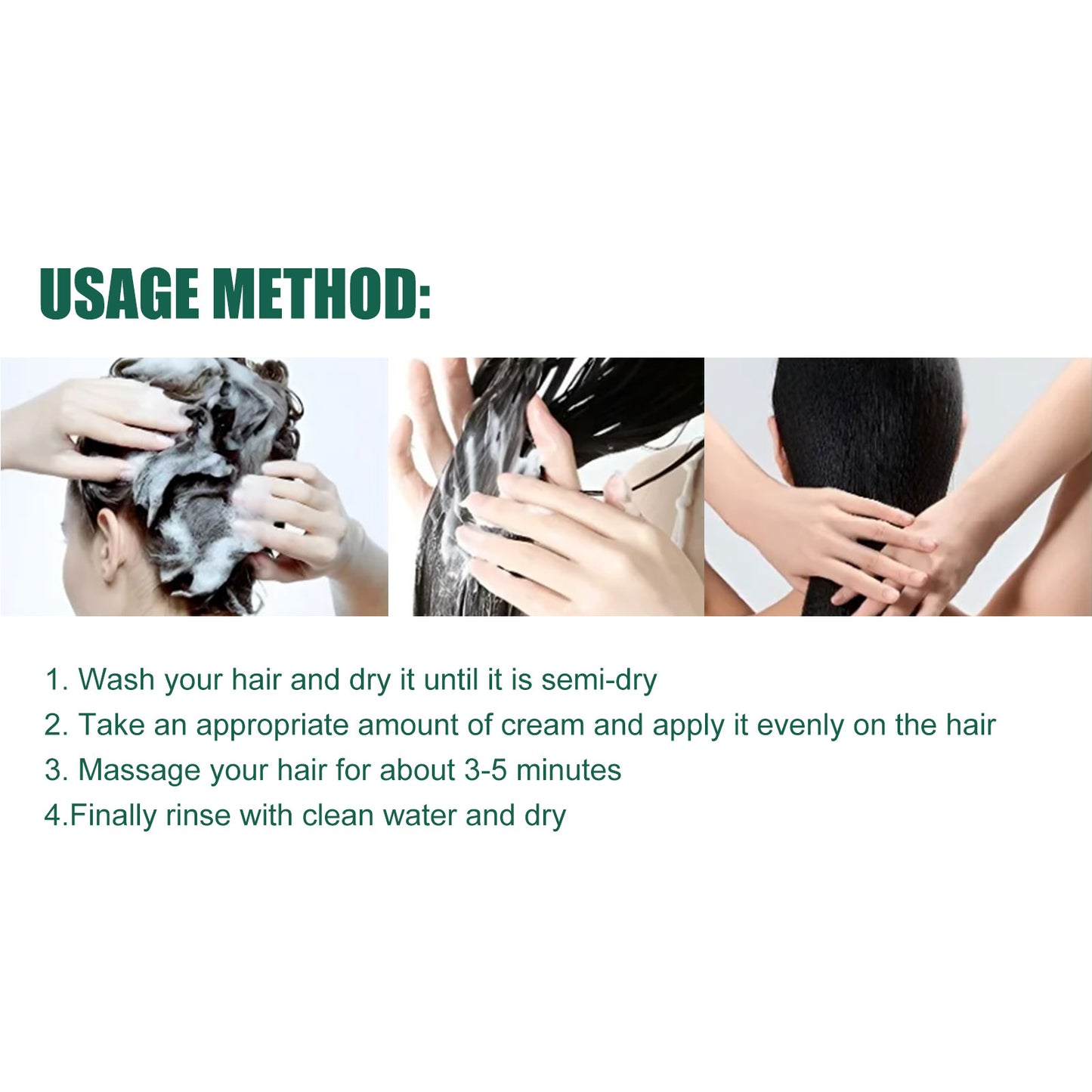 USAGE METHOD:

1. Wash your hair and dry it until it is semi-dry
2. Take an appropriate amount of cream and apply it evenly on the hair
3. Massage your hair for about 3-5 minutes
4.Finally rinse with clean water and dry