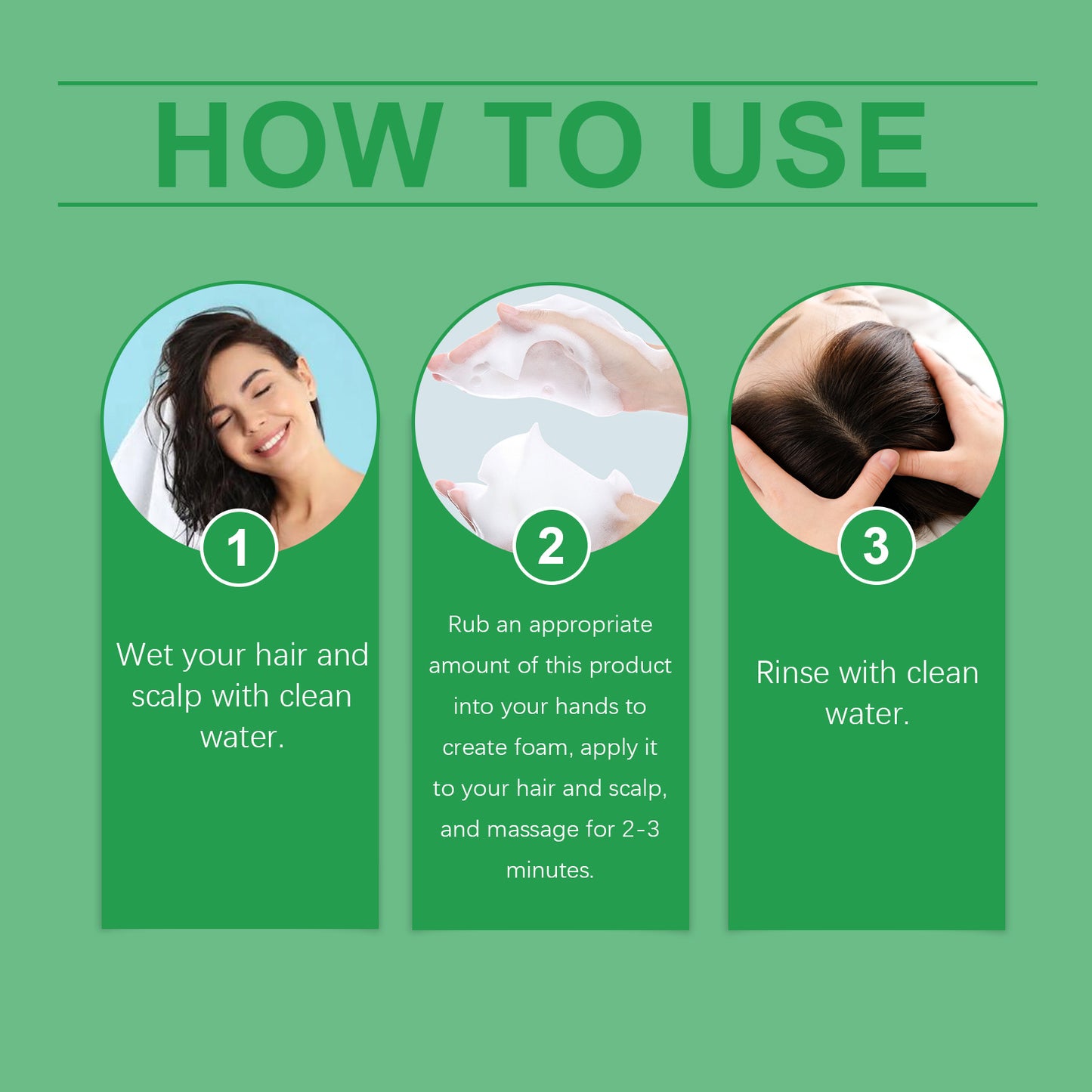 HOW TO USE

1

Wet your hair and scalp with clean water.

2

Rub an appropriate amount of this product into your hands to create foam, apply it to your hair and scalp, and massage for 2-3 minutes.

3

Rinse with clean water.